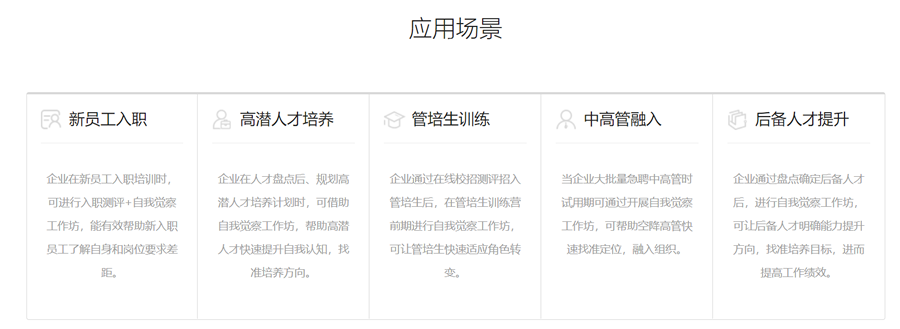 应用场景

新员工入职

企业在新员工入职培训时，可进行入职测评+自我觉察工作坊，能有效帮助新入职员工了解自身和岗位要求差距。

高潜人才培养

企业在人才盘点后、规划高潜人才培养计划时，可借助自我觉察工作坊，帮助高潜人才快速提升自我认知，找准培养方向。

管培生训练

企业通过在线校招测评招入管培生后，在管培生训练营前期进行自我觉察工作坊，可让管培生快速适应角色转变。

中高管融入

当企业大批量急聘中高管时试用期可通过开展自我觉察工作坊，可帮助空降高管快速找准定位，融入组织。

后备人才提升

企业通过盘点确定后备人才后，进行自我觉察工作坊，可让后备人才明确能力提升方向，找准培养目标，进而提高工作绩效。